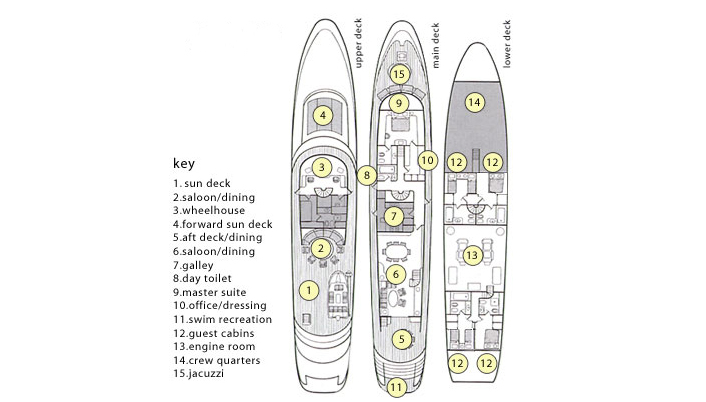 key
1. sun deck
2.saloon/dining
3.wheelhouse
4.forward sun deck
5.aft deck/dining
6.saloon/dining
7.galley
8.day toilet
9.master suite
10.office/dressing
11.swim recreation
12.guest cabins
13.engine room
14.crew quarters
15.jacuzzi

upper deck
4
3
2
1

main deck
15
9
10
8
7
6
5
11

lower deck
14
12
12
13
12
12